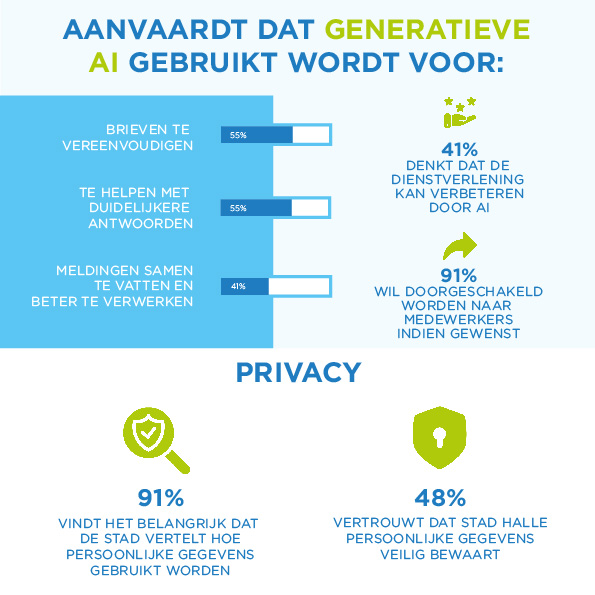 AANVAARDT DAT GENERATIEVE AI GEBRUIKT WORDT VOOR:

BRIEVEN TE VEREENVOUDIGEN
55%

TE HELPEN MET DUIDELIJKERE ANTWOORDEN
55%

MELDINGEN SAMEN TE VATTEN EN BETER TE VERWERKEN
41%

41%
DENKT DAT DE DIENSTVERLENING KAN VERBETEREN DOOR AI

91%
WIL DOORGESCHAKELD WORDEN NAAR MEDEWERKERS INDIEN GEWENST

PRIVACY

91%
VINDT HET BELANGRIJK DAT DE STAD VERTELT HOE PERSOONLIJKE GEGEVENS GEBRUIKT WORDEN

48%
VERTROUWT DAT STAD HALLE PERSOONLIJKE GEGEVENS VEILIG BEWAART