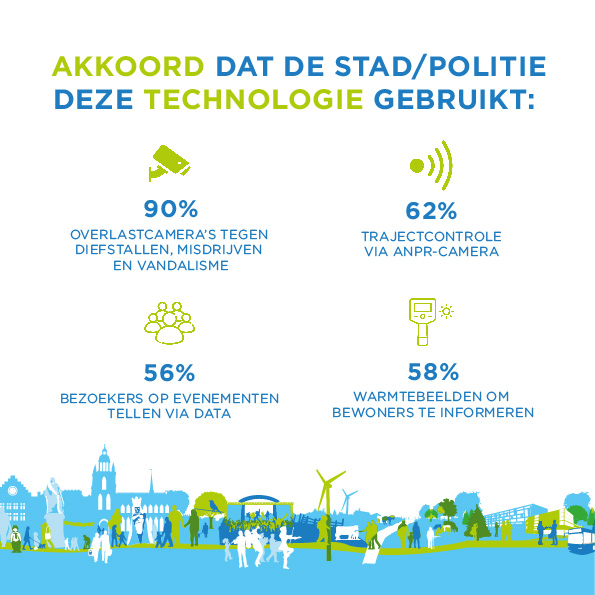 AKKOORD DAT DE STAD/POLITIE DEZE TECHNOLOGIE GEBRUIKT:

90%
OVERLASTCAMERA'S TEGEN DIEFSTALLEN, MISDRIJVEN EN VANDALISME

62%
TRAJECTCONTROLE VIA ANPR-CAMERA

56%
BEZOEKERS OP EVENEMENTEN TELLEN VIA DATA

58%
WARMTEBEELDEN OM BEWONERS TE INFORMEREN