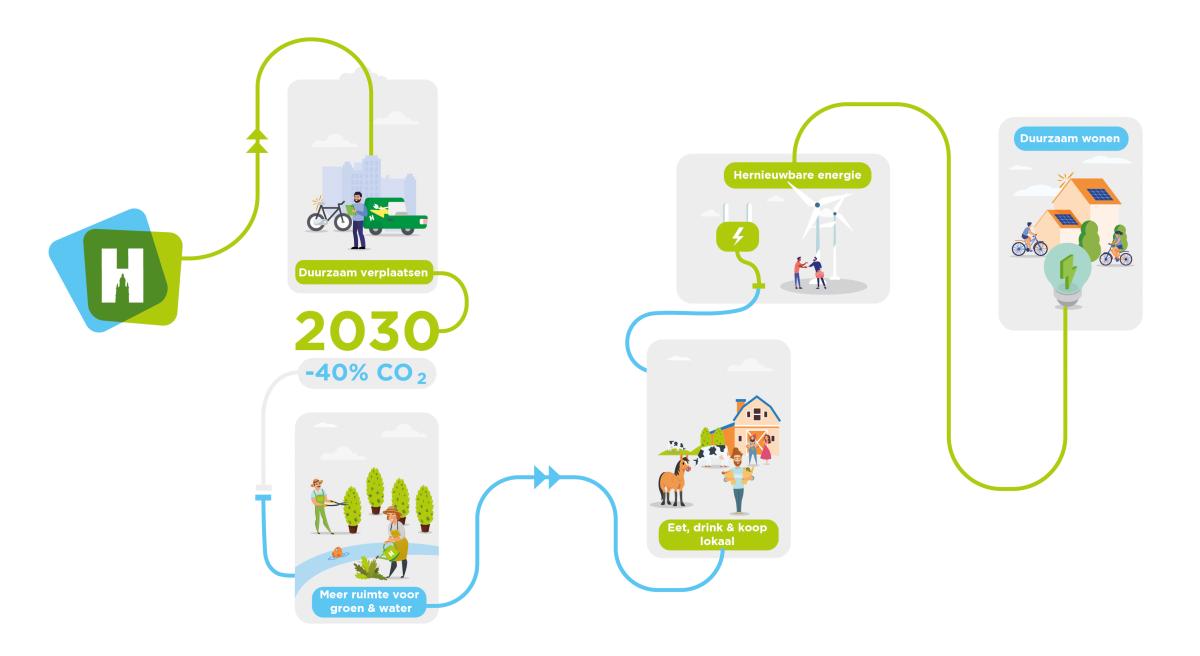 H

Duurzaam verplaatsen

2030
-40% $CO_2$

Meer ruimte voor groen & water

Eet, drink & koop lokaal

Hernieuwbare energie

Duurzaam wonen